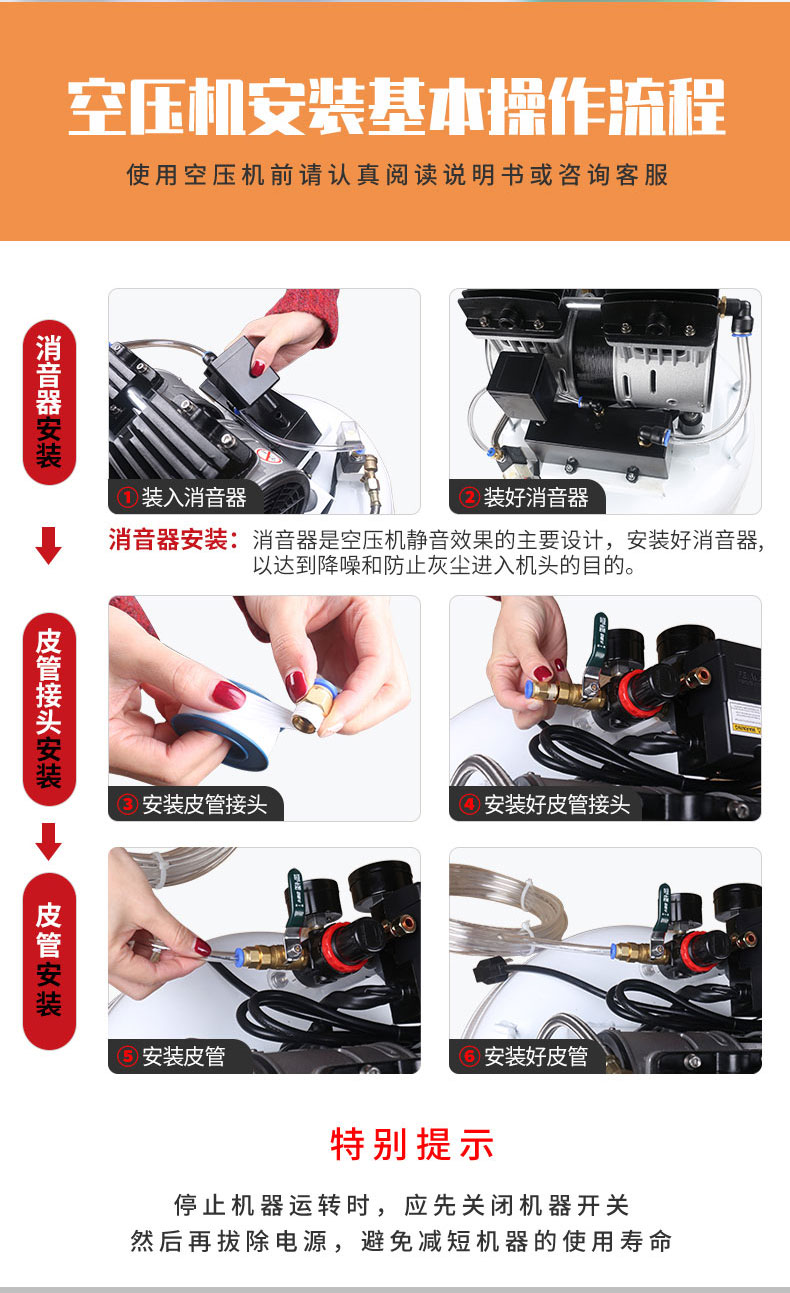 空压机安装基本操作流程

使用空压机前请认真阅读说明书或咨询客服

消音器安装

①装入消音器

②装好消音器

消音器安装：消音器是空压机静音效果的主要设计，安装好消音器，以达到降噪和防止灰尘进入机头的目的。

皮管接头安装

③安装皮管接头

④安装好皮管接头

皮管安装

⑤安装皮管

⑥安装好皮管

特别提示

停止机器运转时，应先关闭机器开关
然后再拔除电源，避免减短机器的使用寿命